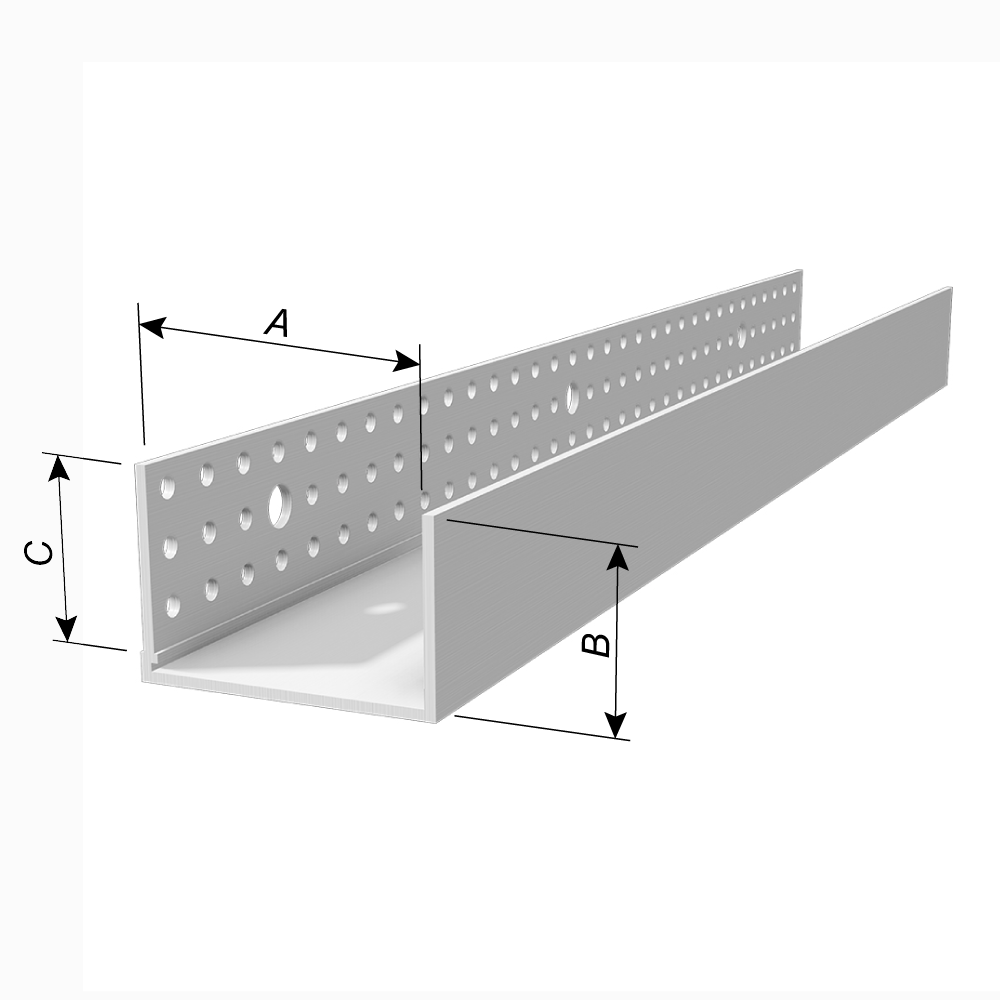 A
C
B