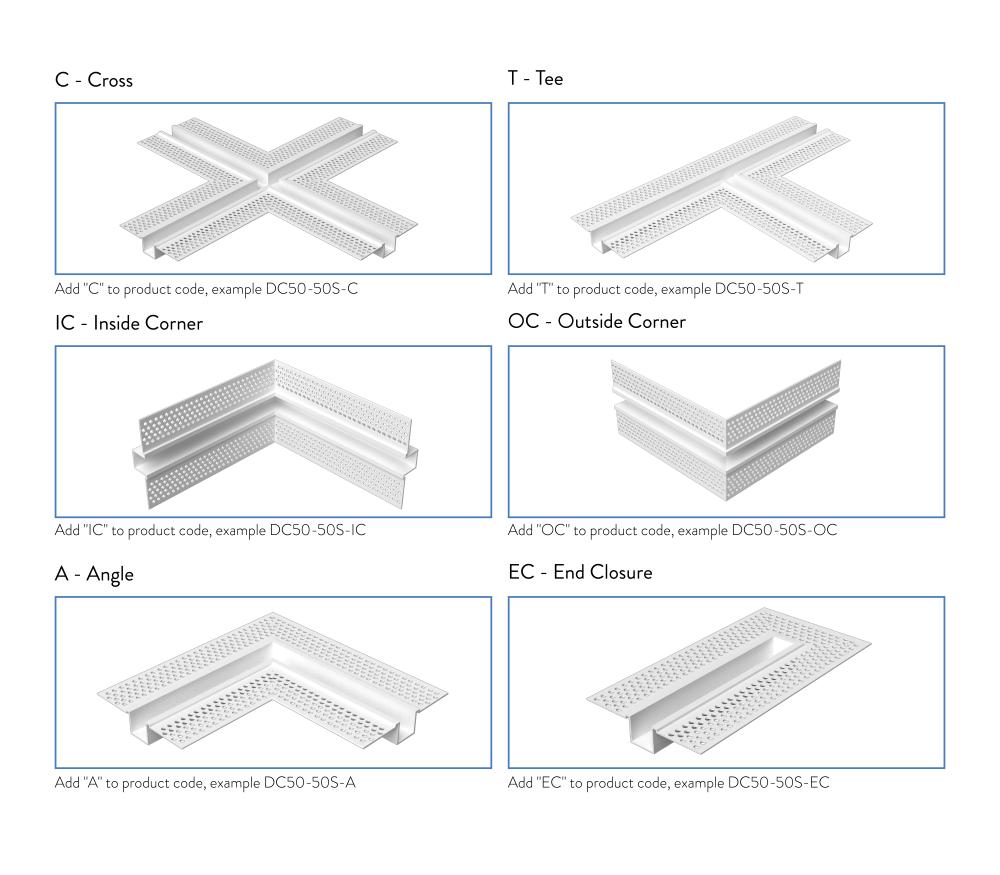 C - Cross

Add "C" to product code, example DC50-50S-C

T - Tee

Add "T" to product code, example DC50-50S-T

IC - Inside Corner

Add "IC" to product code, example DC50-50S-IC

OC - Outside Corner

Add "OC" to product code, example DC50-50S-OC

A - Angle

Add "A" to product code, example DC50-50S-A

EC - End Closure

Add "EC" to product code, example DC50-50S-EC